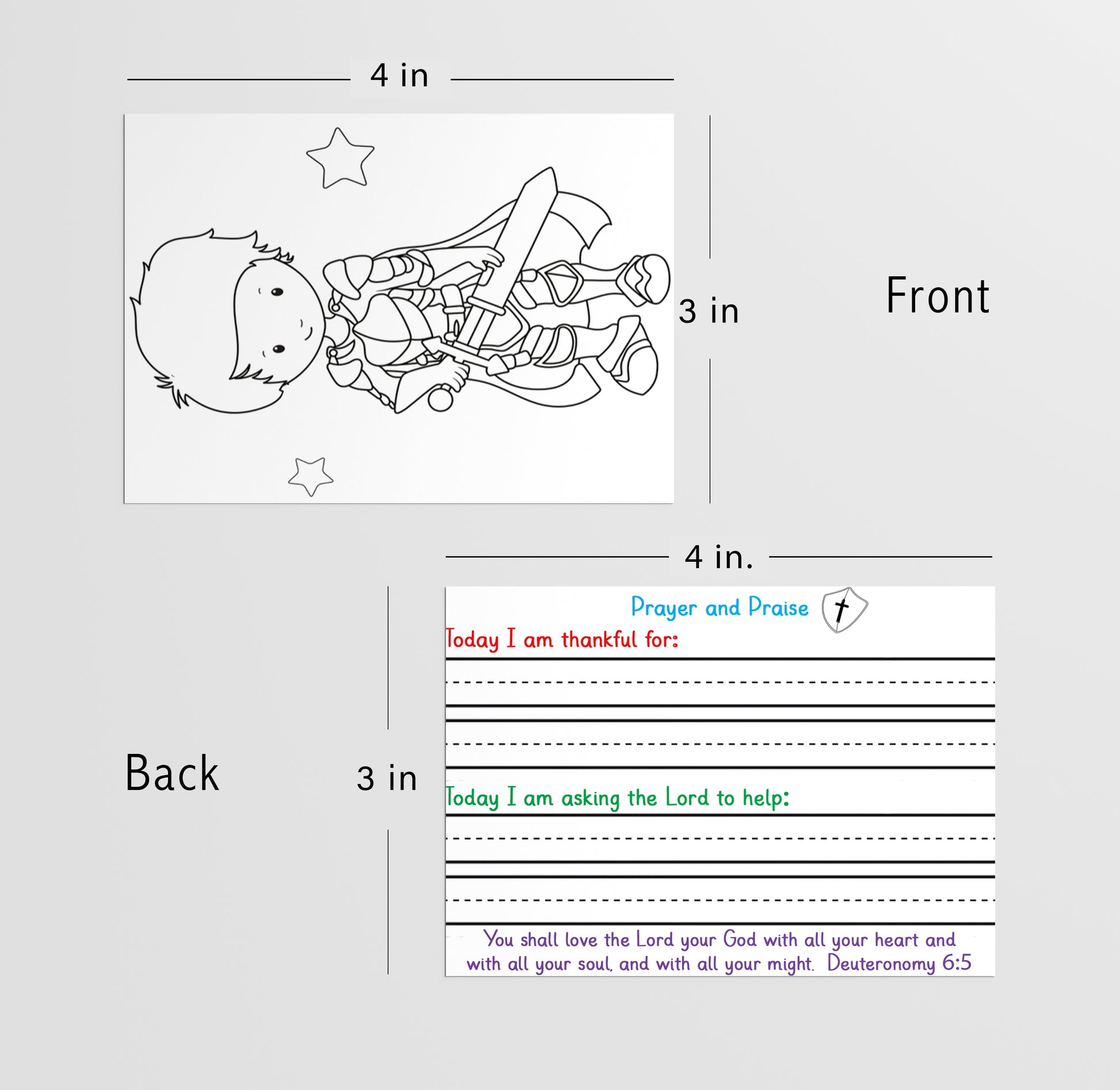 4 in

3 in

Front

4 in.

Back

3 in

Prayer and Praise

Today I am thankful for:

Today I am asking the Lord to help:

You shall love the Lord your God with all your heart and with all your soul, and with all your might. Deuteronomy 6:5